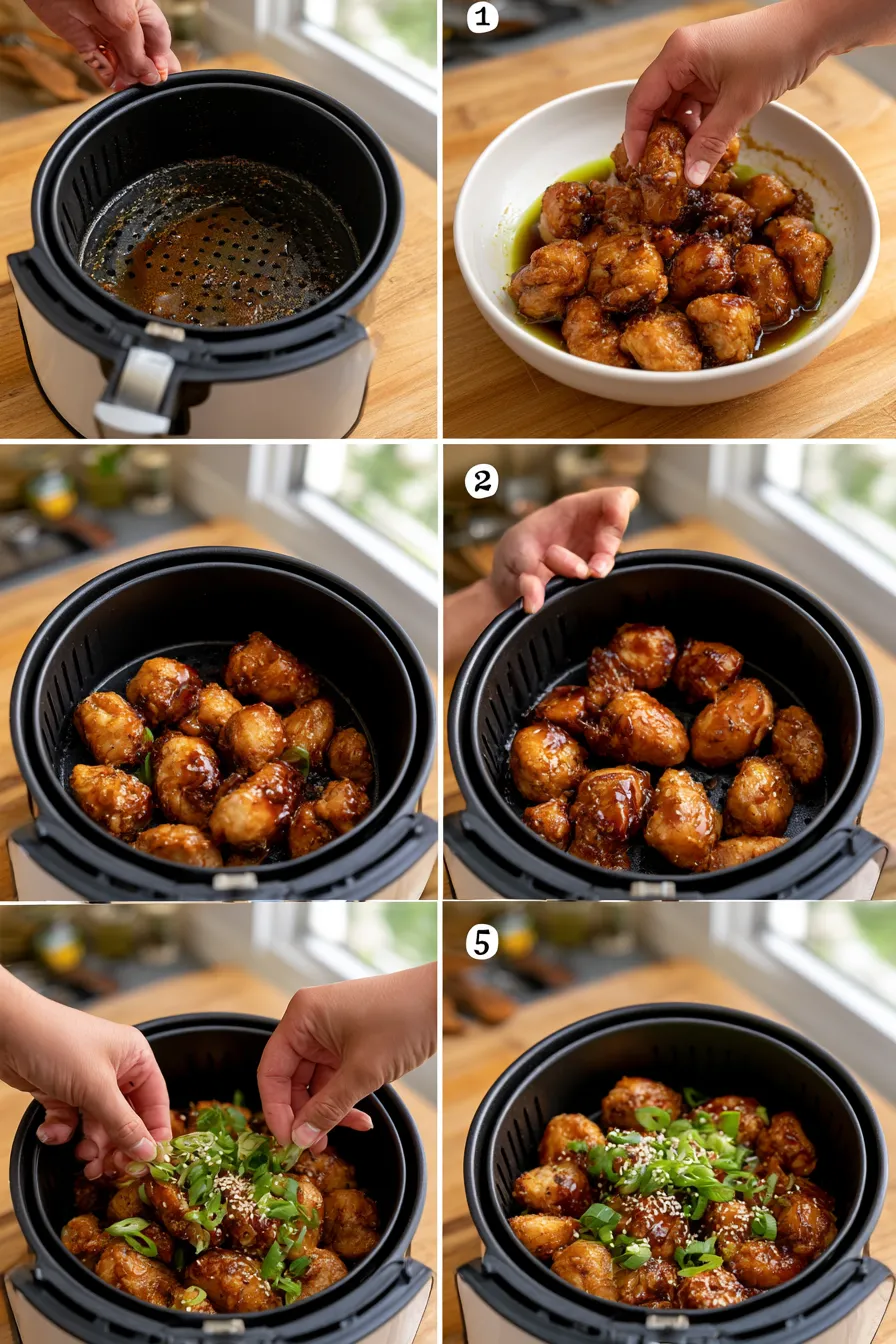 1

2

5